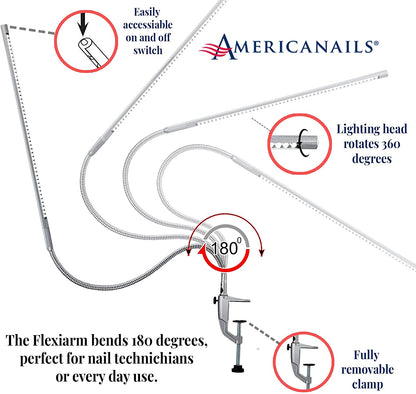 Easily accessiable on and off switch

AMERICANAILS®

Lighting head rotates 360 degrees

$180^0$

The Flexiarm bends 180 degrees, perfect for nail technichians or every day use.

Fully removable clamp